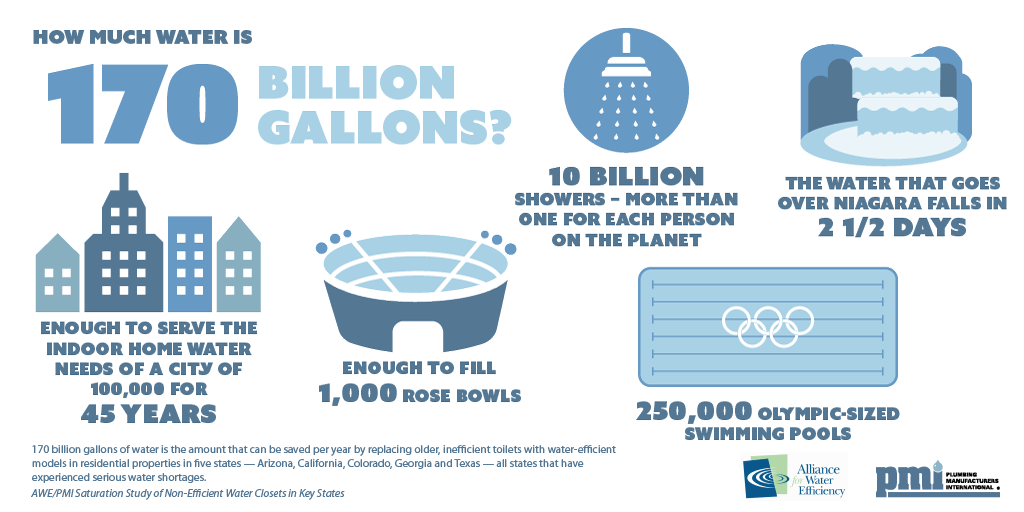 HOW MUCH WATER IS

170 BILLION GALLONS?

10 BILLION SHOWERS – MORE THAN ONE FOR EACH PERSON ON THE PLANET

THE WATER THAT GOES OVER NIAGARA FALLS IN 2 1/2 DAYS

ENOUGH TO SERVE THE INDOOR HOME WATER NEEDS OF A CITY OF 100,000 FOR 45 YEARS

ENOUGH TO FILL 1,000 ROSE BOWLS

250,000 OLYMPIC-SIZED SWIMMING POOLS

170 billion gallons of water is the amount that can be saved per year by replacing older, inefficient toilets with water-efficient models in residential properties in five states — Arizona, California, Colorado, Georgia and Texas — all states that have experienced serious water shortages.

AWE/PMI Saturation Study of Non-Efficient Water Closets in Key States

Alliance for Water Efficiency

pmi PLUMBING MANUFACTURERS INTERNATIONAL